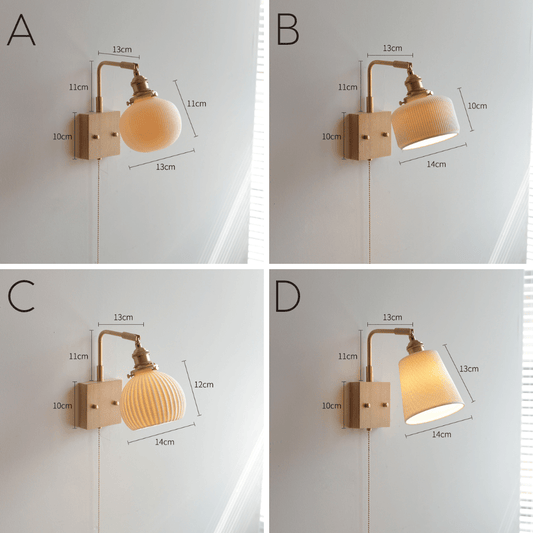 A

13cm
11cm
11cm
10cm
13cm

B

13cm
11cm
10cm
10cm
14cm

C

13cm
11cm
12cm
10cm
14cm

D

13cm
11cm
13cm
10cm
14cm